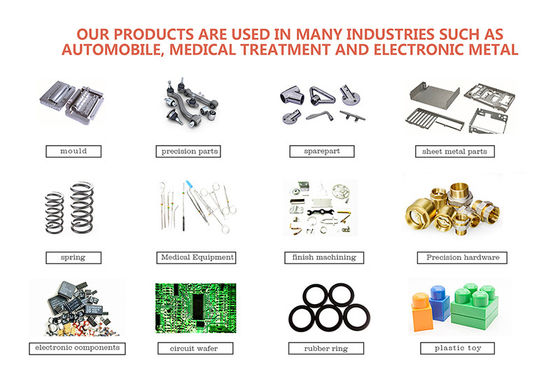 OUR PRODUCTS ARE USED IN MANY INDUSTRIES SUCH AS AUTOMOBILE, MEDICAL TREATMENT AND ELECTRONIC METAL

mould

precision parts

sparepart

sheet metal parts

spring

Medical Equipment

finish machining

Precision hardware

electronic components

circuit wafer

rubber ring

plastic toy